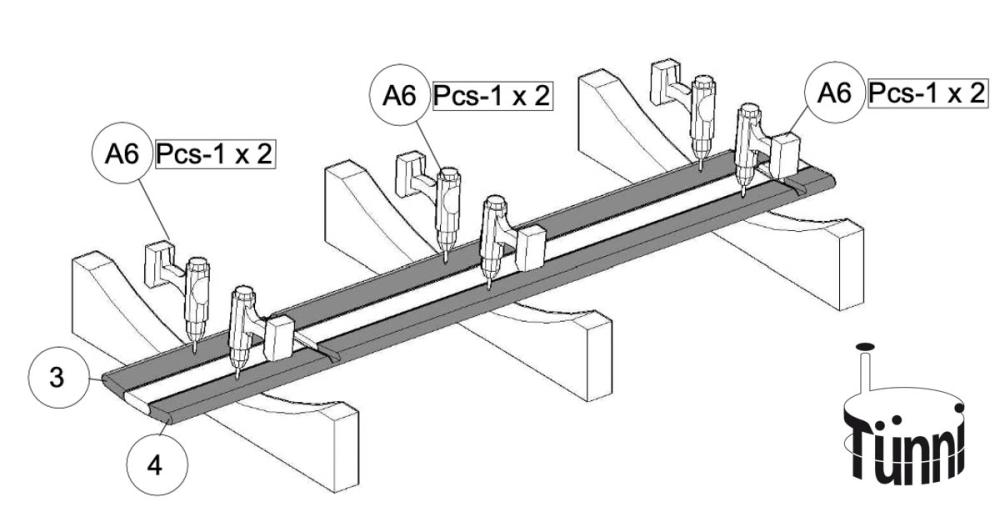 A6 Pcs-1 x 2

A6 Pcs-1 x 2

A6 Pcs-1 x 2

3

4

Tünni