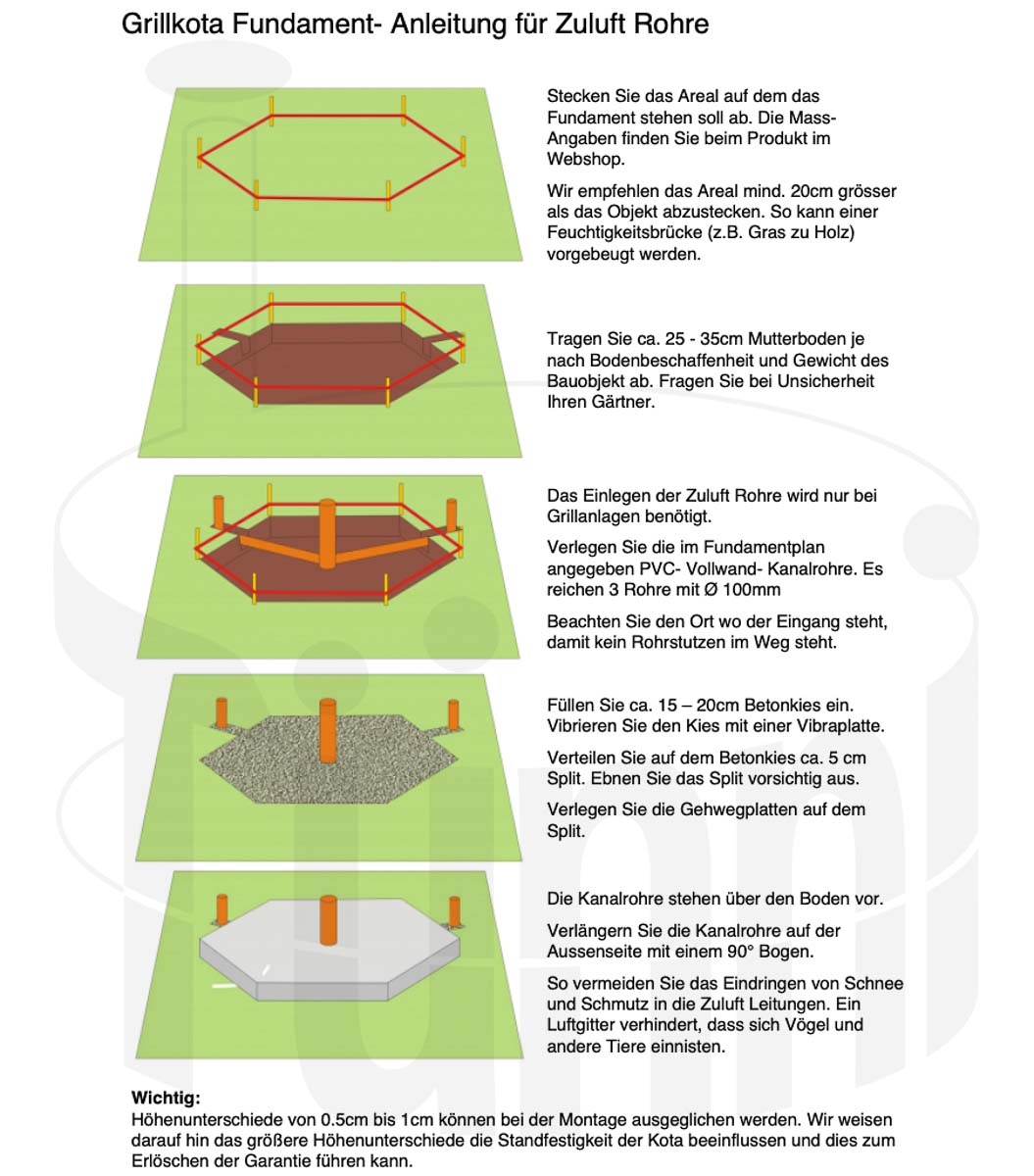 Grillkota Fundament- Anleitung für Zuluft Rohre

Stecken Sie das Areal auf dem das Fundament stehen soll ab. Die Mass-Angaben finden Sie beim Produkt im Webshop.

Wir empfehlen das Areal mind. 20cm grösser als das Objekt abzustecken. So kann einer Feuchtigkeitsbrücke (z.B. Gras zu Holz) vorgebeugt werden.

Tragen Sie ca. 25 - 35cm Mutterboden je nach Bodenbeschaffenheit und Gewicht des Bauobjekt ab. Fragen Sie bei Unsicherheit Ihren Gärtner.

Das Einlegen der Zuluft Rohre wird nur bei Grillanlagen benötigt.

Verlegen Sie die im Fundamentplan angegeben PVC- Vollwand- Kanalrohre. Es reichen 3 Rohre mit Ø 100mm

Beachten Sie den Ort wo der Eingang steht, damit kein Rohrstutzen im Weg steht.

Füllen Sie ca. 15 – 20cm Betonkies ein. Vibrieren Sie den Kies mit einer Vibraplatte.

Verteilen Sie auf dem Betonkies ca. 5 cm Split. Ebnen Sie das Split vorsichtig aus.

Verlegen Sie die Gehwegplatten auf dem Split.

Die Kanalrohre stehen über den Boden vor.

Verlängern Sie die Kanalrohre auf der Aussenseite mit einem 90° Bogen.

So vermeiden Sie das Eindringen von Schnee und Schmutz in die Zuluft Leitungen. Ein Luftgitter verhindert, dass sich Vögel und andere Tiere einnisten.

Wichtig:
Höhenunterschiede von 0.5cm bis 1cm können bei der Montage ausgeglichen werden. Wir weisen darauf hin das größere Höhenunterschiede die Standfestigkeit der Kota beeinflussen und dies zum Erlöschen der Garantie führen kann.