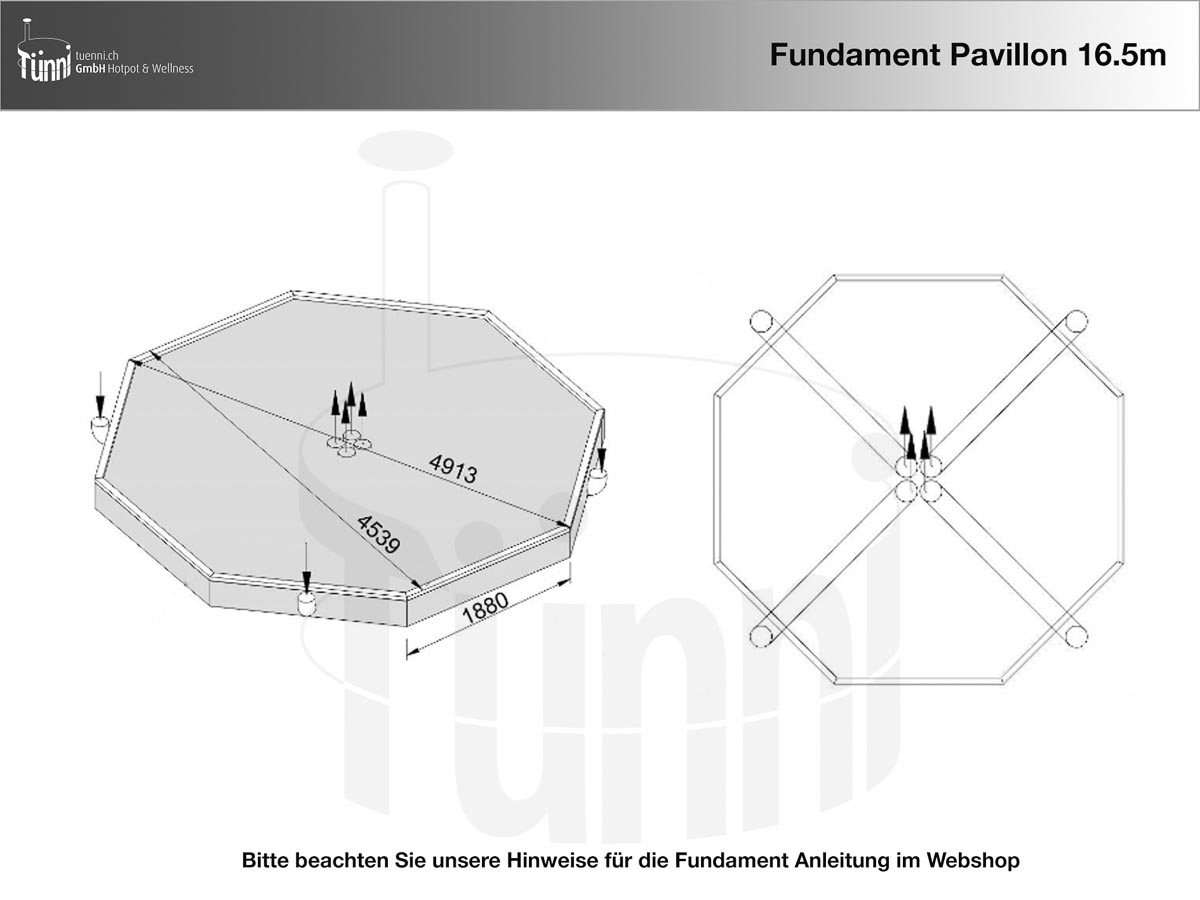 Tünni tuenni.ch GmbH Hotpot & Wellness

Fundament Pavillon 16.5m

4913

4539

1880

Tünni

Bitte beachten Sie unsere Hinweise für die Fundament Anleitung im Webshop